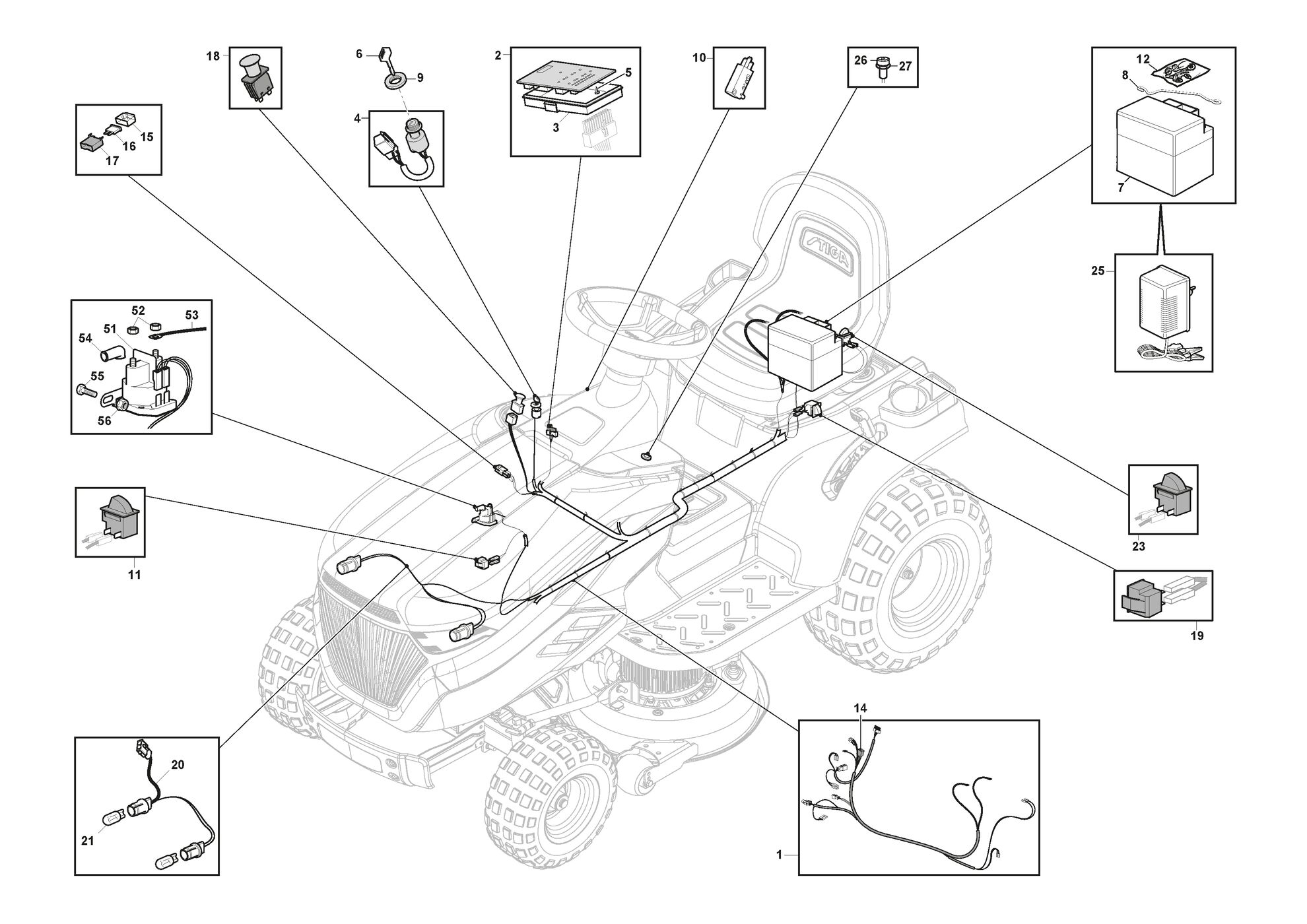 18
6
9
4
2
5
3
10
26
27
12
8
7
15
16
17
STIGA
25
52
53
51
54
55
56
11
23
19
20
21
14
1