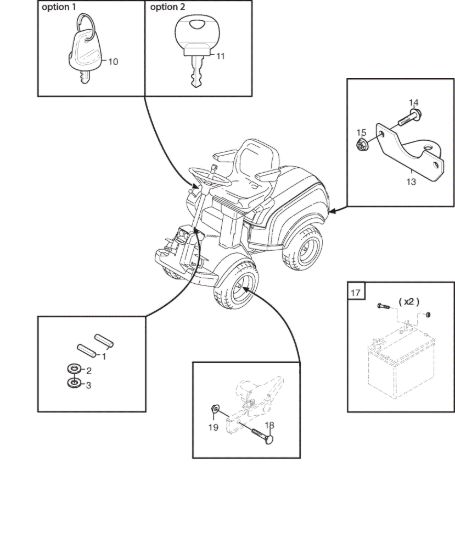 option 1
10
option 2
11
14
15
13
17
( x2 )
1
2
3
19
18