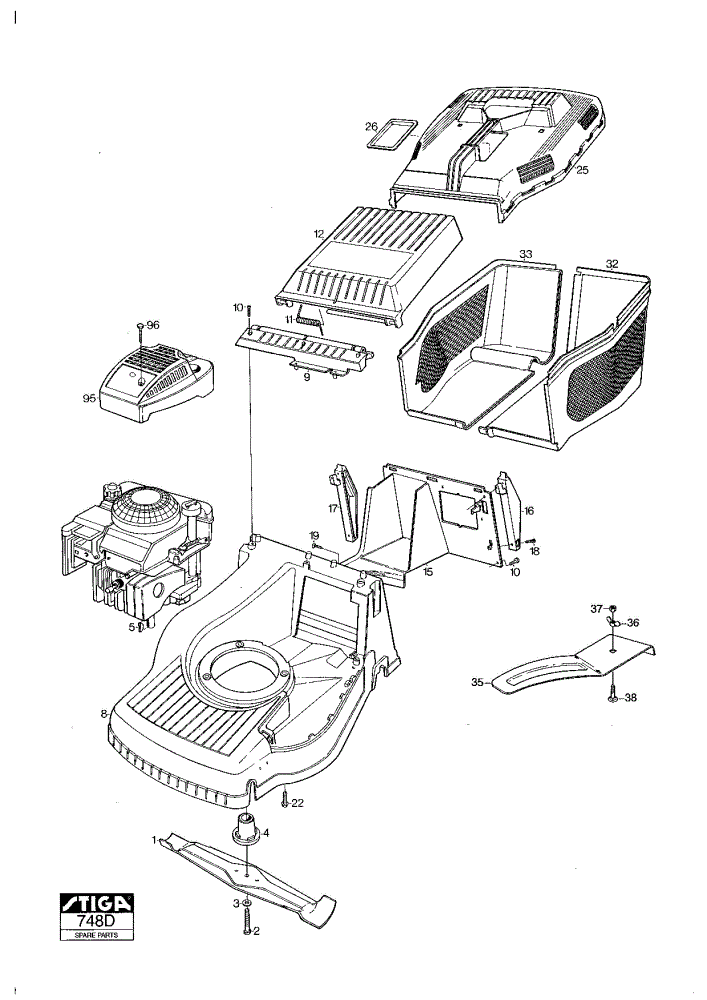 26
25
12
33
32
10
11
9
96
95
17
16
19
18
15
10
5
37
36
35
38
8
22
1
4
3
2
STIGA
748D
SPARE PARTS