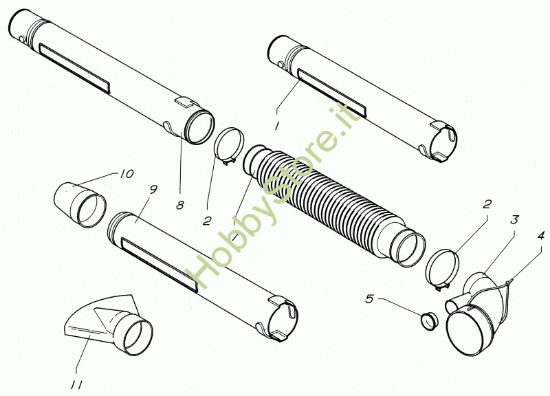 1
10
9
8
2
HobbyStore.it
2
3
4
5
11