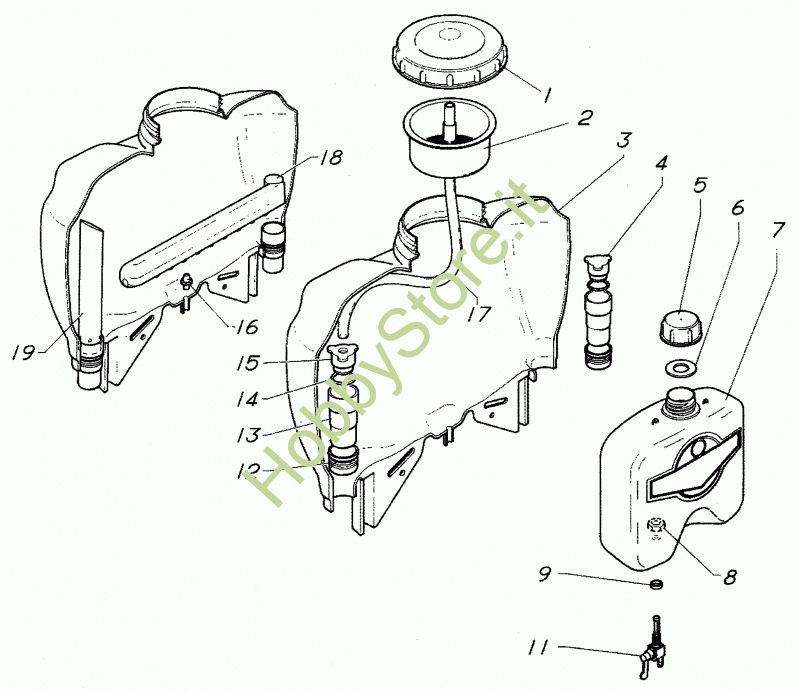 1
2
3
4
5
6
7
18
17
16
19
15
14
13
12
8
9
11
HobbyStore.it