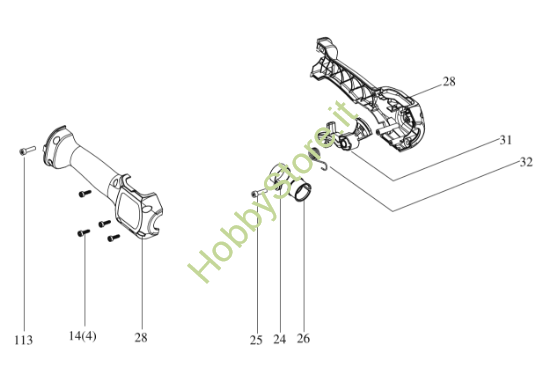 28

31

32

HobbyStore.it

113

14(4)

28

25

24

26