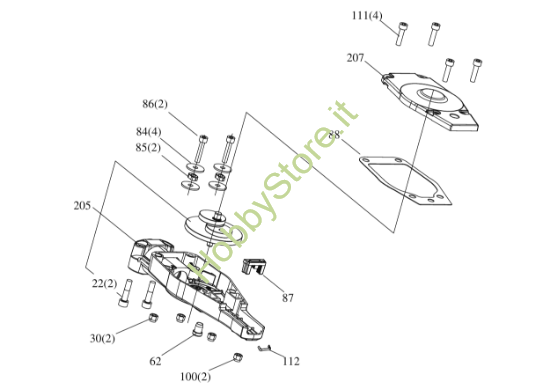 111(4)

207

86(2)

84(4)

85(2)

88

HobbyStore.it

205

22(2)

87

30(2)

62

112

100(2)