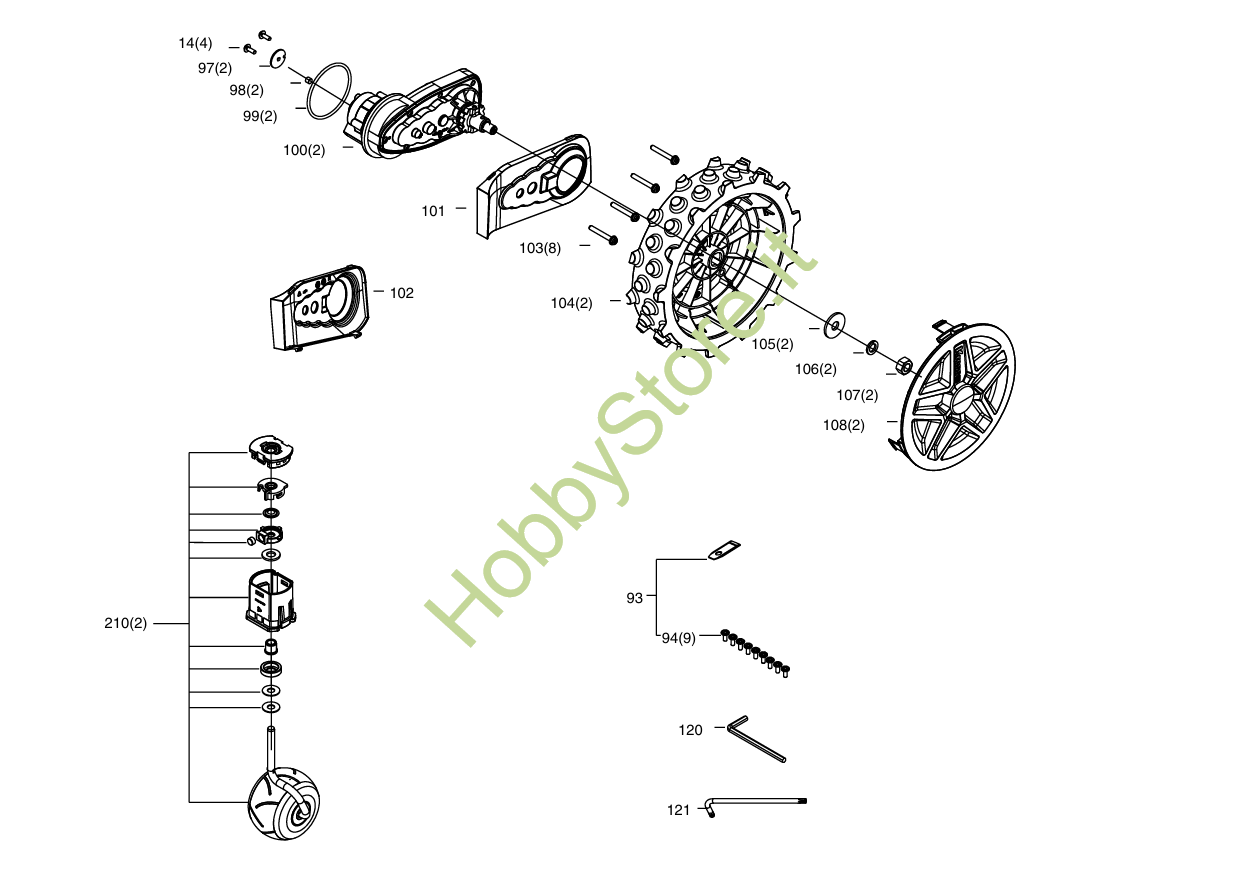 14(4)
97(2)
98(2)
99(2)
100(2)
101
103(8)
102
104(2)
105(2)
106(2)
107(2)
108(2)
HobbyStore.it
210(2)
93
94(9)
120
121