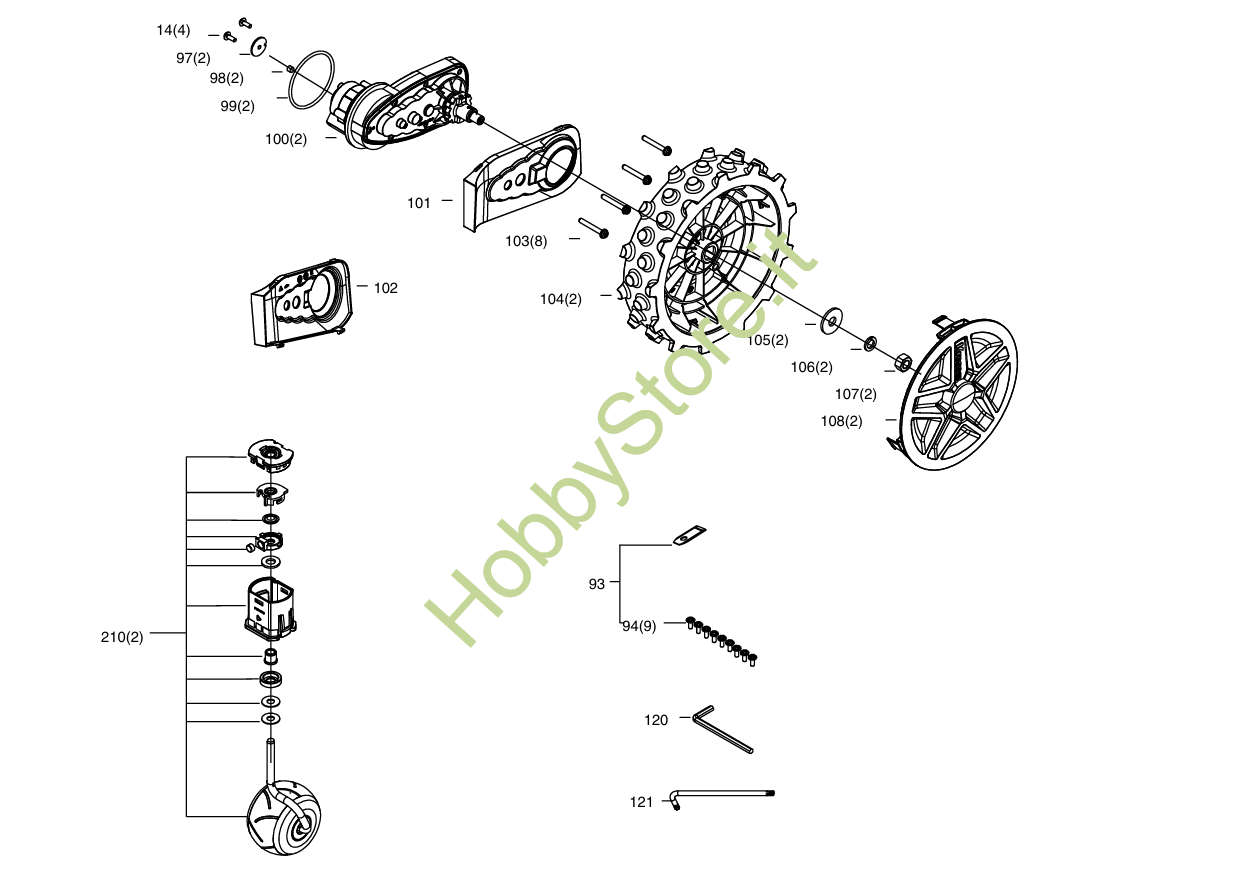 14(4)
97(2)
98(2)
99(2)
100(2)
101
103(8)
102
104(2)
105(2)
106(2)
107(2)
108(2)
HobbyStore.it
210(2)
93
94(9)
120
121