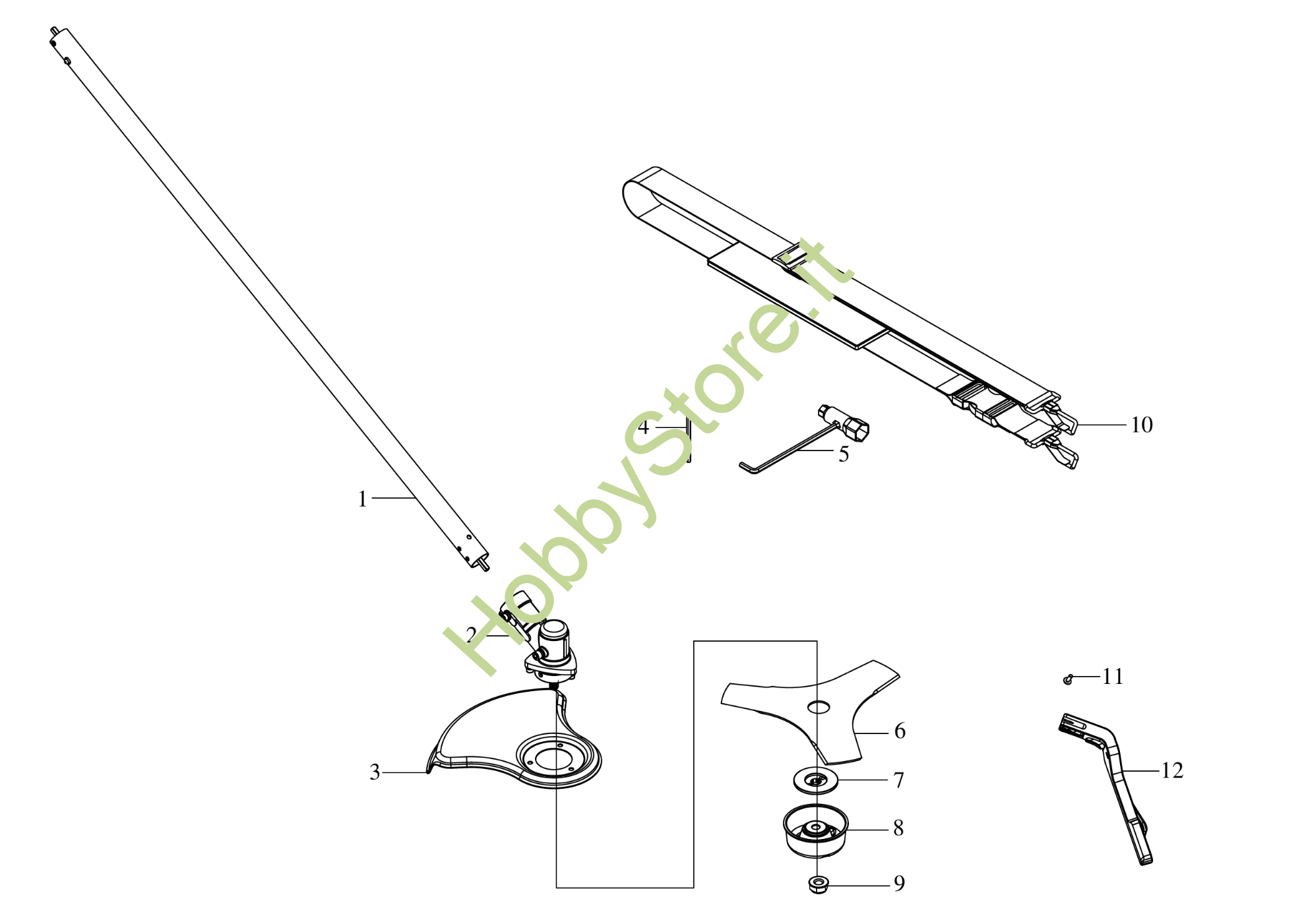 HobbyStore.it

10

4

5

1

2

11

6

3

7

12

8

9