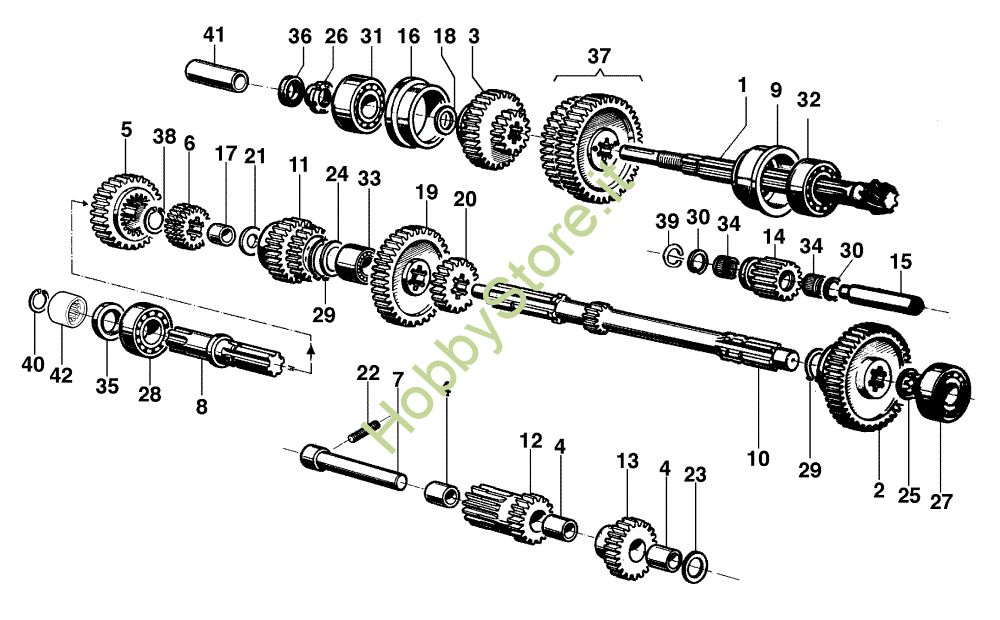 41 36 26 31 16 18 3 37 1 9 32

5 38 6 17 21 11 24 33 19 20 39 30 34 14 34 30 15

29

40 42 35 28 8

22 7 10 29 2 25 27

12 4 13 4 23

HobbyStore.it