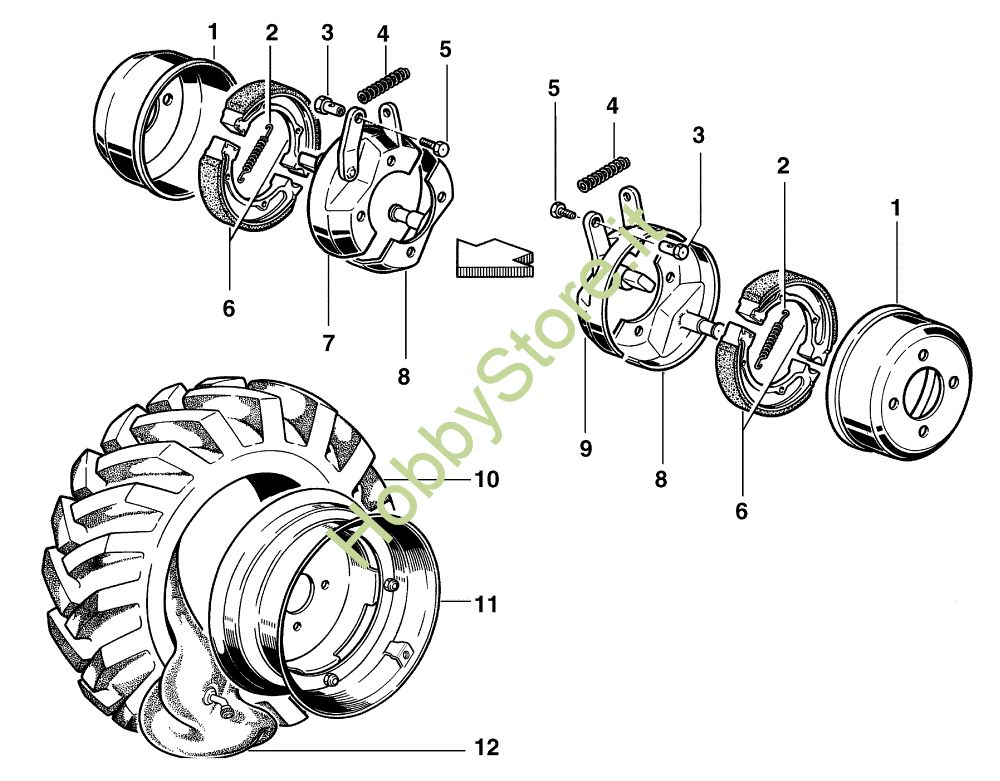 1
2
3
4
5
6
7
8
5
4
3
2
1
9
8
6
10
11
12
HobbyStore.it