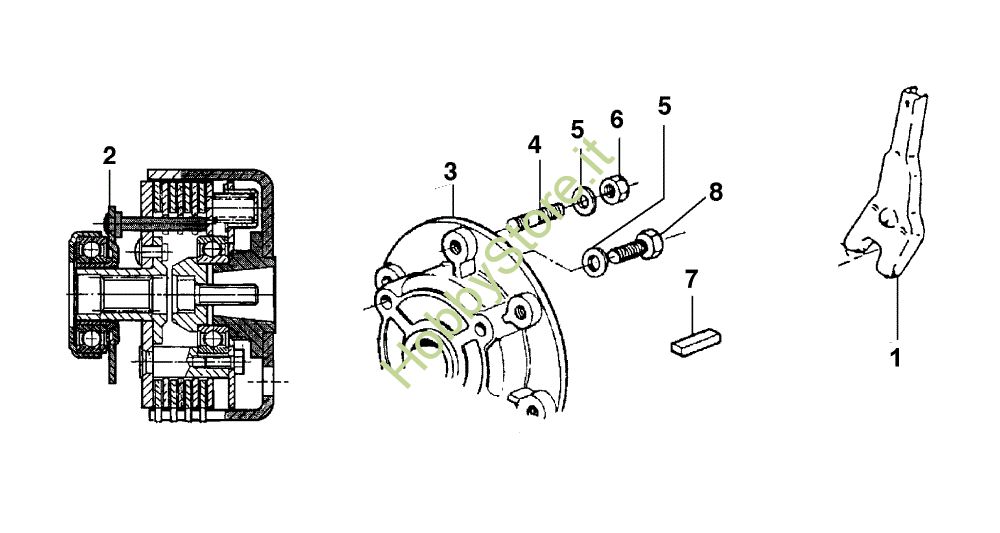 2
3
4
5
6
5
8
7
1
HobbyStore.it