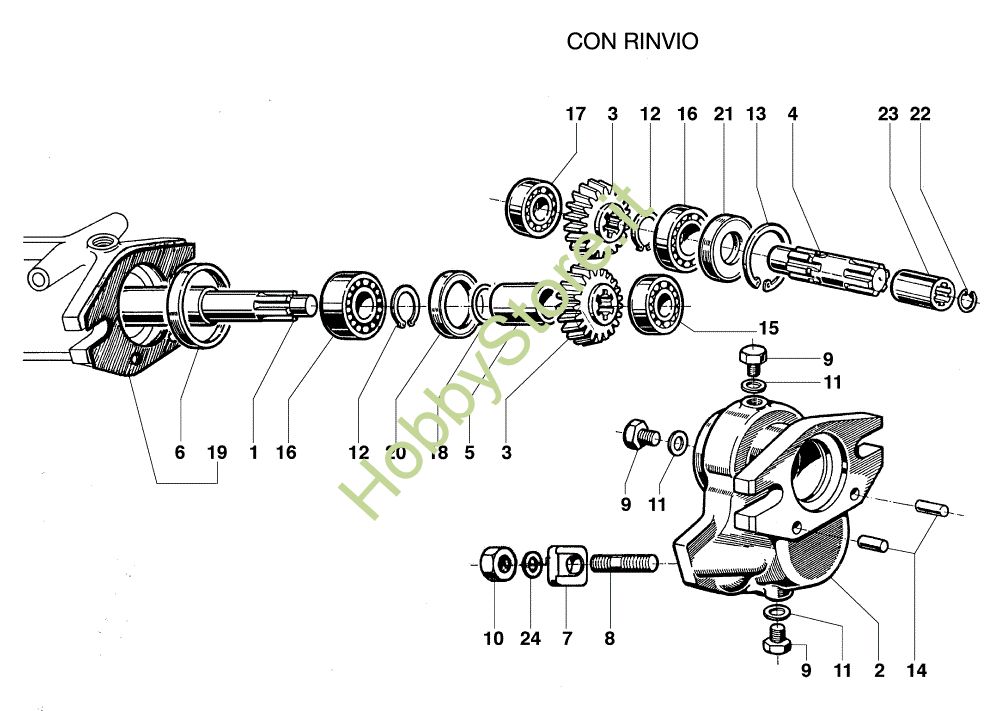 CON RINVIO

17 3 12 16 21 13 4 23 22

15

9

11

6 19 1 16 12 20 18 5 3

9 11

10 24 7 8

9 11 2 14

HobbyStore.it