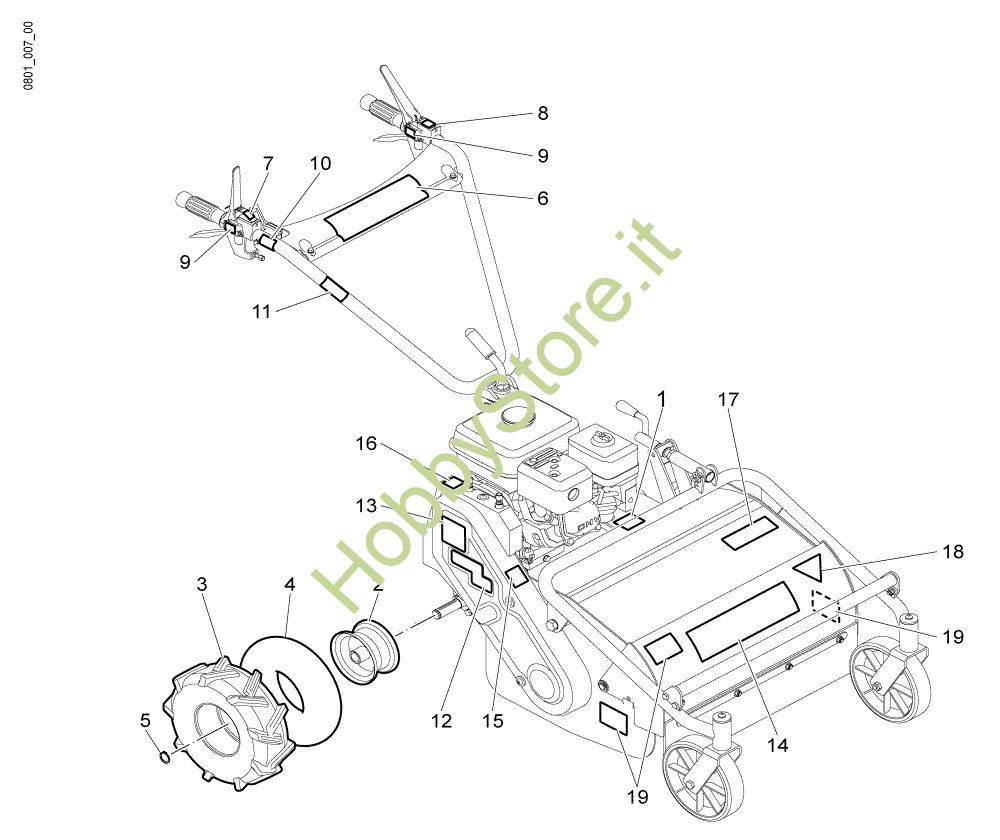 0801_007_00

8
9
7
10
6
9
11
HobbyStore.it
1
17
16
13
18
3
4
2
19
5
12
15
14
19