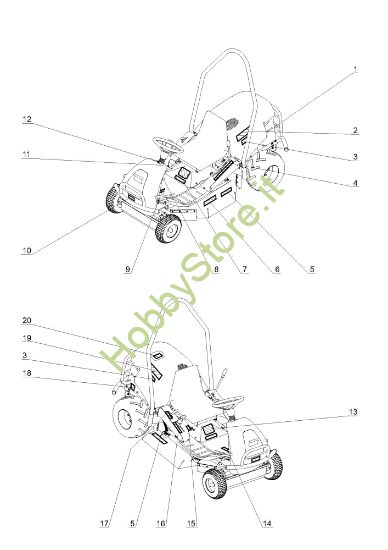 1
12
2
11
3
4
10
9
8
7
6
5

HobbyStore.it

20
19
3
18
13
17
5
16
15
14