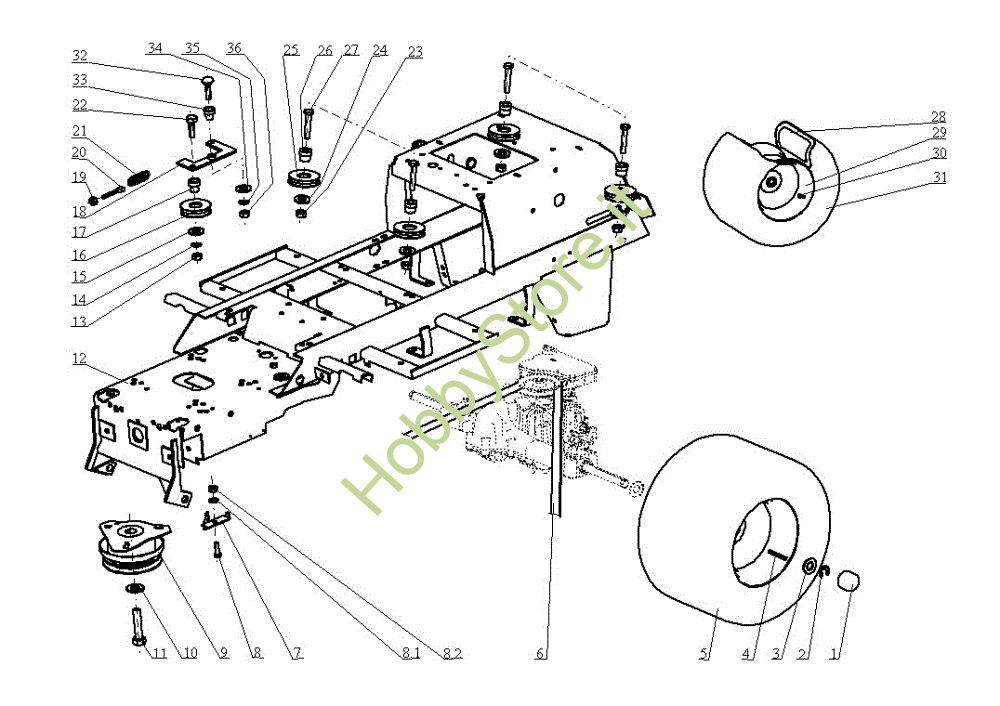 32
34
35
36
25
26
27
24
23
33
22
21
20
19
18
17
16
15
14
13
12
28
29
30
31
HobbyStore.it
11
10
9
8
7
8.1
8.2
6
5
4
3
2
1