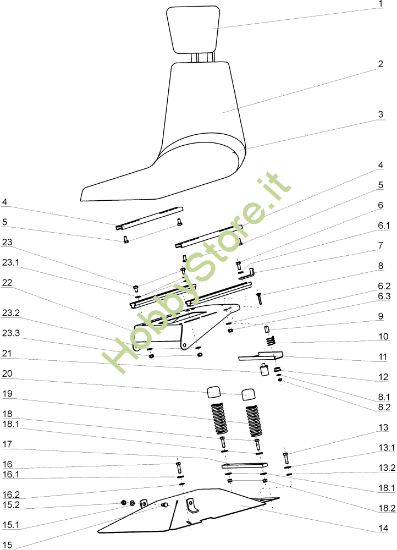 1
2
3
4
5
6
6.1
7
8
6.2
6.3
9
10
11
12
8.1
8.2
13
13.1
13.2
18.1
18.2
14
4
5
23
23.1
22
23.2
23.3
21
20
19
18
18.1
17
16
16.1
16.2
15.2
15.1
15
HobbyStore.it