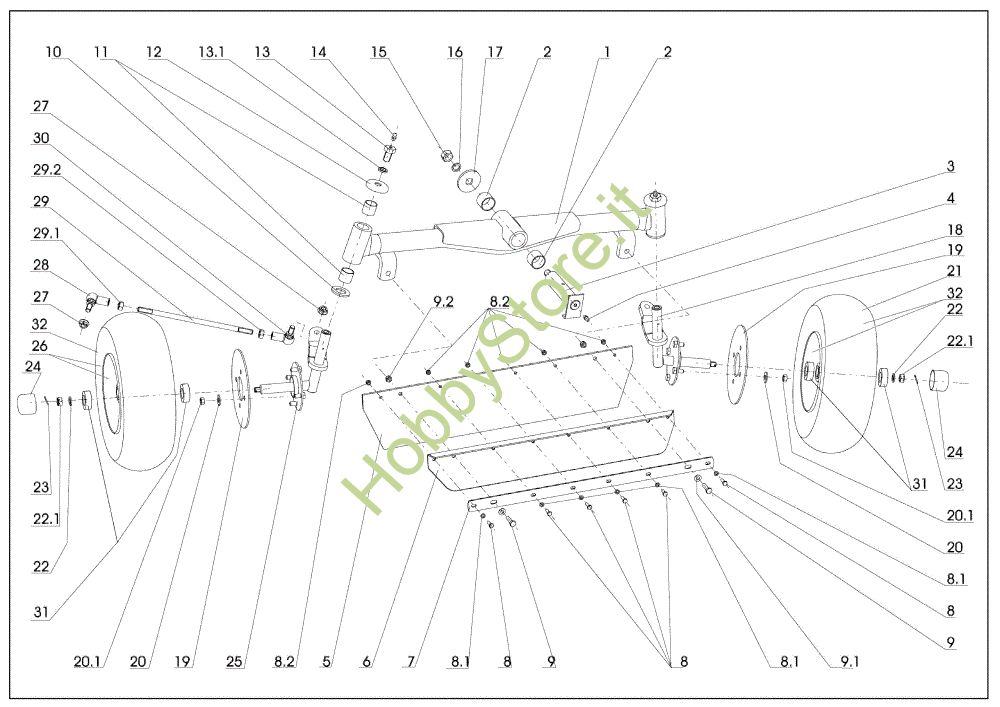 10 11 12 13.1 13 14 15 16 17 2 1 2

27
30
29.2
29
29.1
28
27
32
26
24

23
22.1
22
31

3
4
18
19
21
32
22
22.1

24
23
31
20.1
20
8.1
8
9

9.2
8.2

HobbyStore.it

20.1 20 19 25 8.2 5 6 7 8.1 8 9 8 8.1 9.1