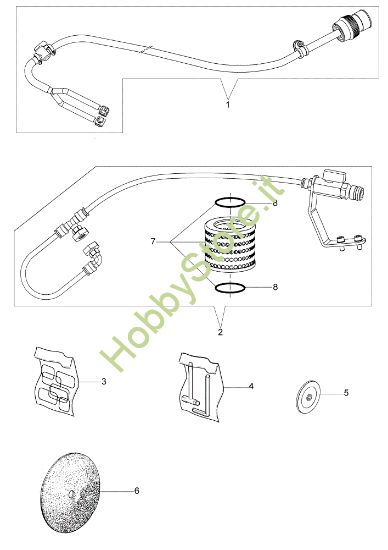 1

8

7

8

2

HobbyStore.it

3

4

5

6