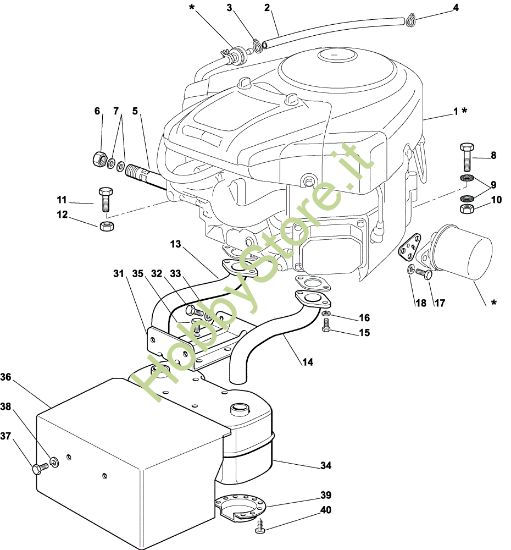 *
3
2
4
6
7
5
1 *
8
9
10
11
12
13
31
35
32
33
18
17
*
16
15
14
36
38
37
34
39
40
HobbyStore.it