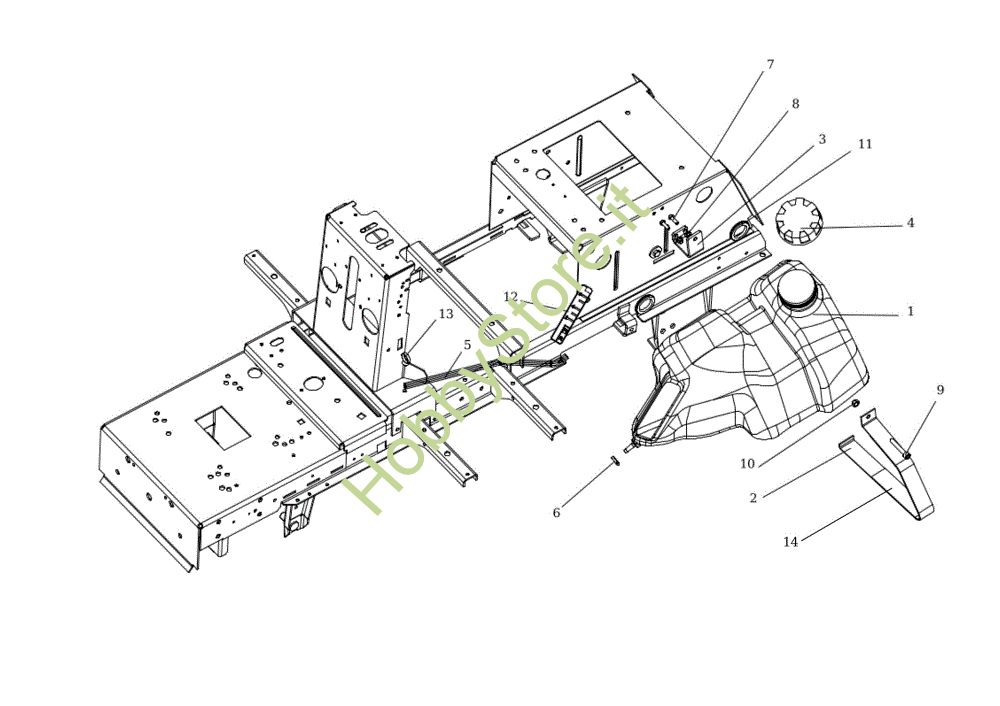 7
8
3
11
4
1
12
13
5
9
10
2
6
14
HobbyStore.it