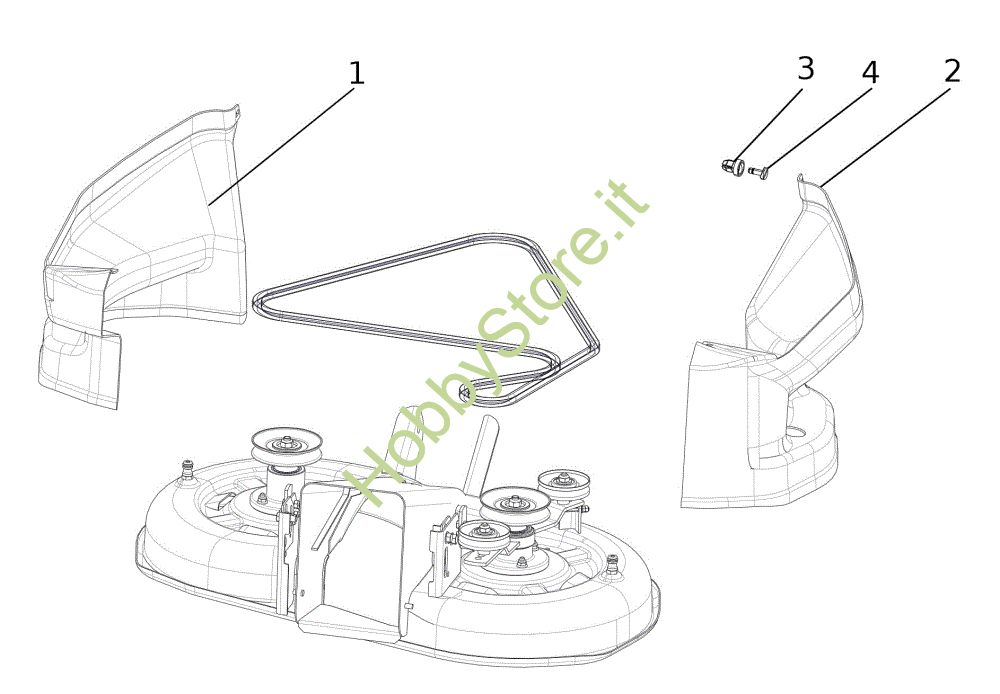 1
3
4
2
HobbyStore.it