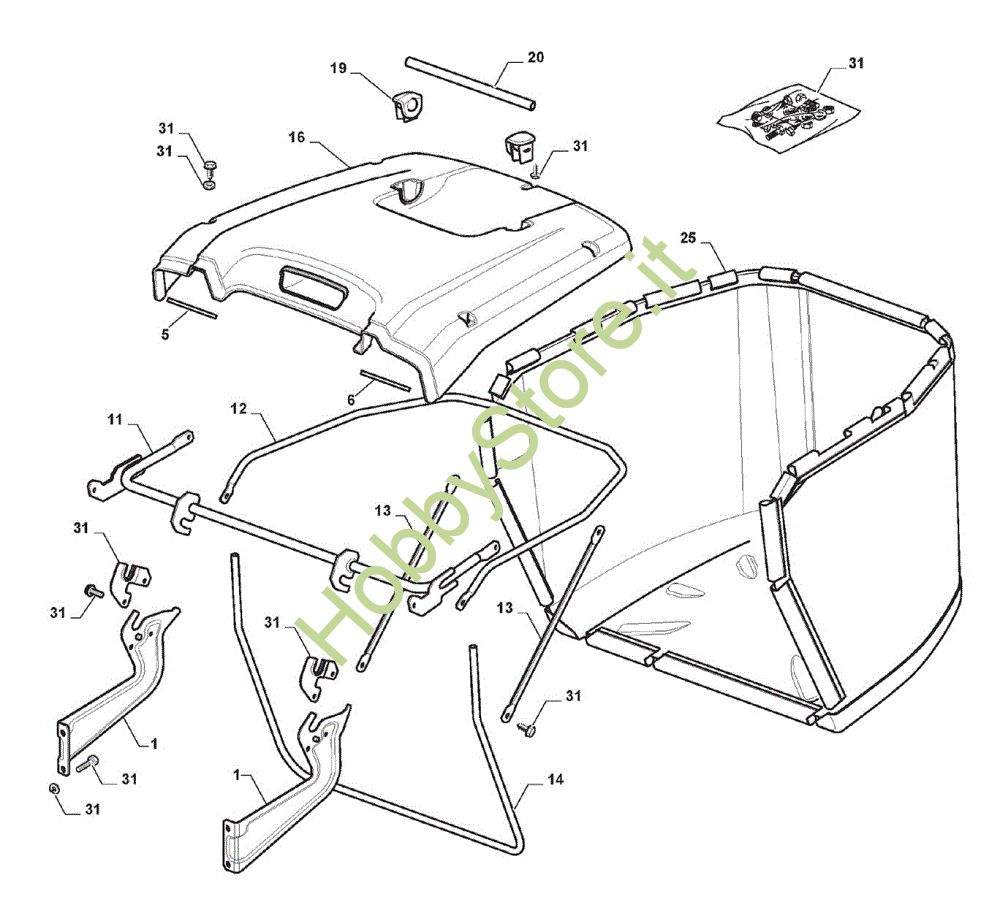 19
20
31
31
31
16
31
25
5
6
HobbyStore.it
11
12
13
31
31
31
13
31
1
31
31
1
14