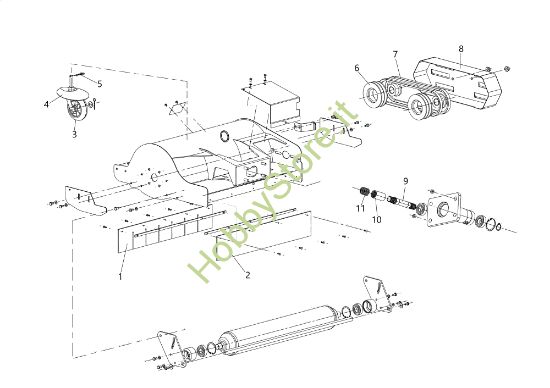 5
4
3
6
7
8
HobbyStore.it
9
11
10
1
2