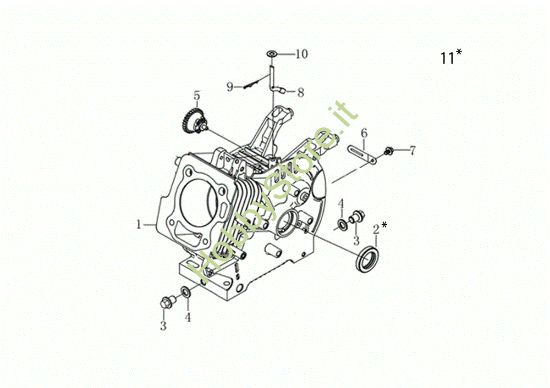 11*

10
9
8
5
6
7
hobbystore.it
4
3
2*
1
3
4