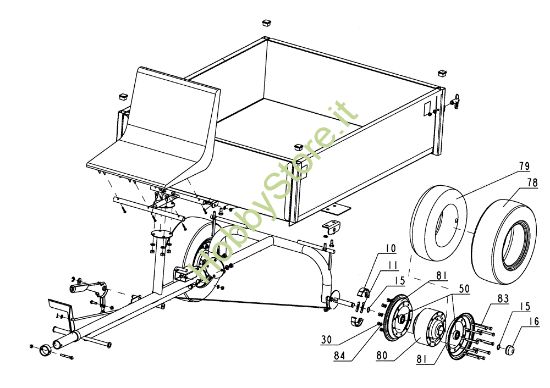 HobbyStore.it

79
78
10
11
15
81
50
83
15
16
30
84
80
81