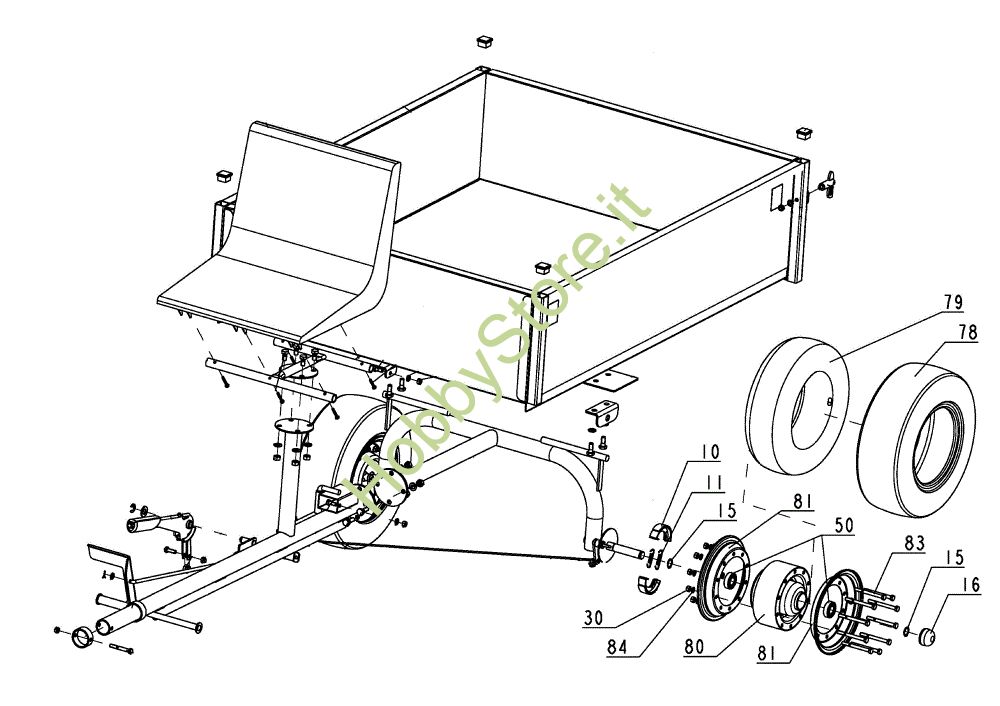 HobbyStore.it

79
78
10
11
15
81
50
83
15
16
30
84
80
81