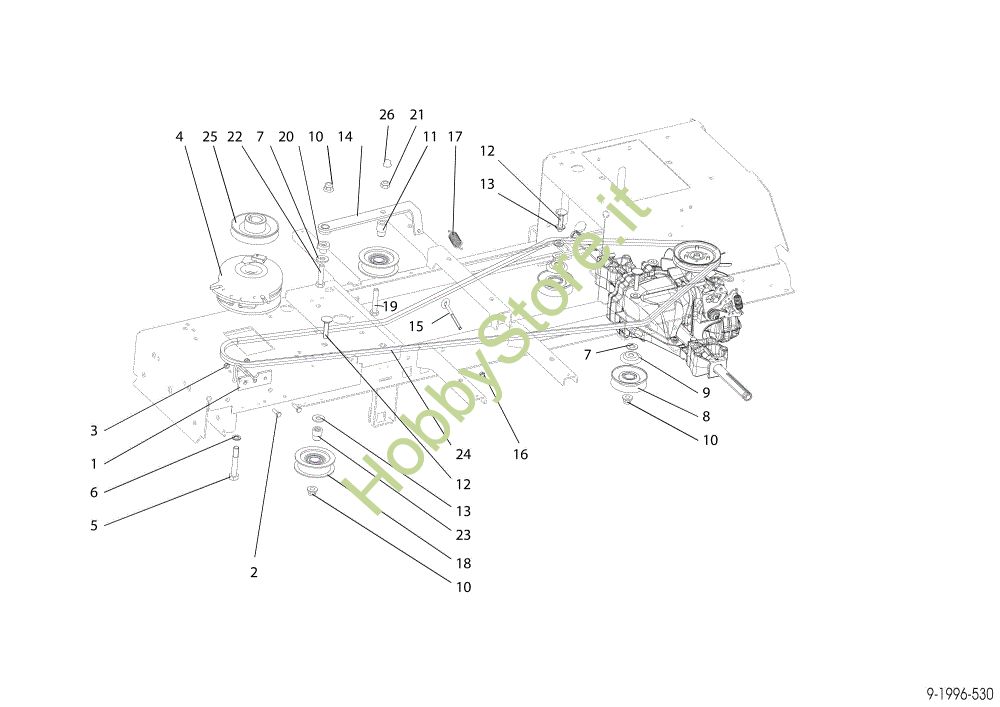 26 21
4 25 22 7 20 10 14 11 17
12
13
19
15
7
9
8
10
3
1
6
5
2
24
16
12
13
23
18
10
HobbyStore.it
9-1996-530