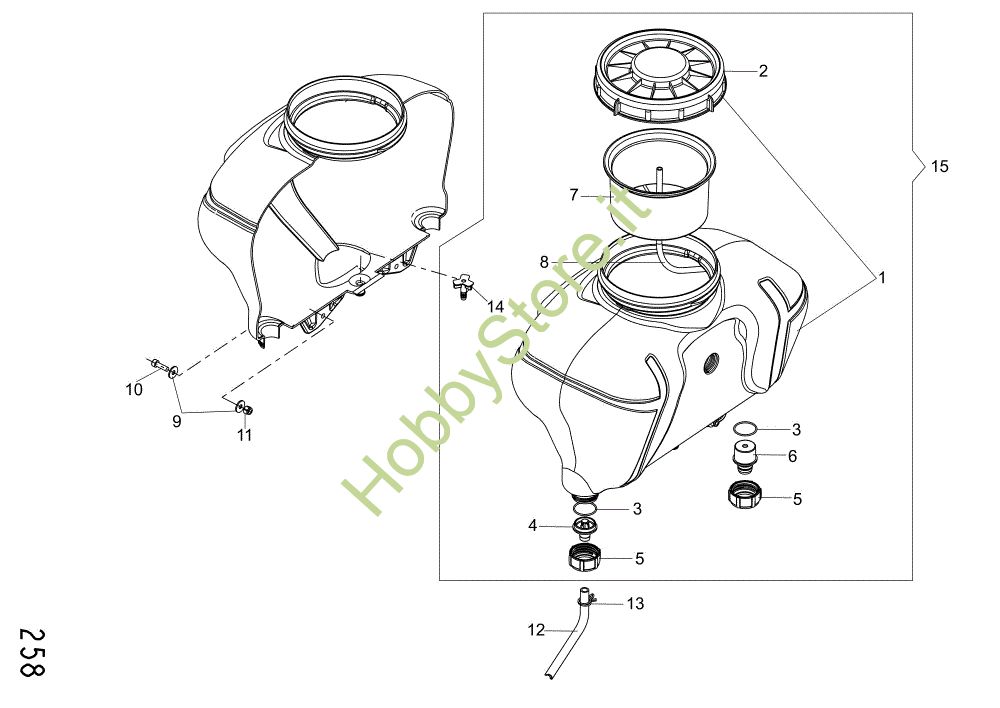 2
15
7
8
1
14
10
9
11
3
6
5
3
4
5
13
12
HobbyStore.it
258