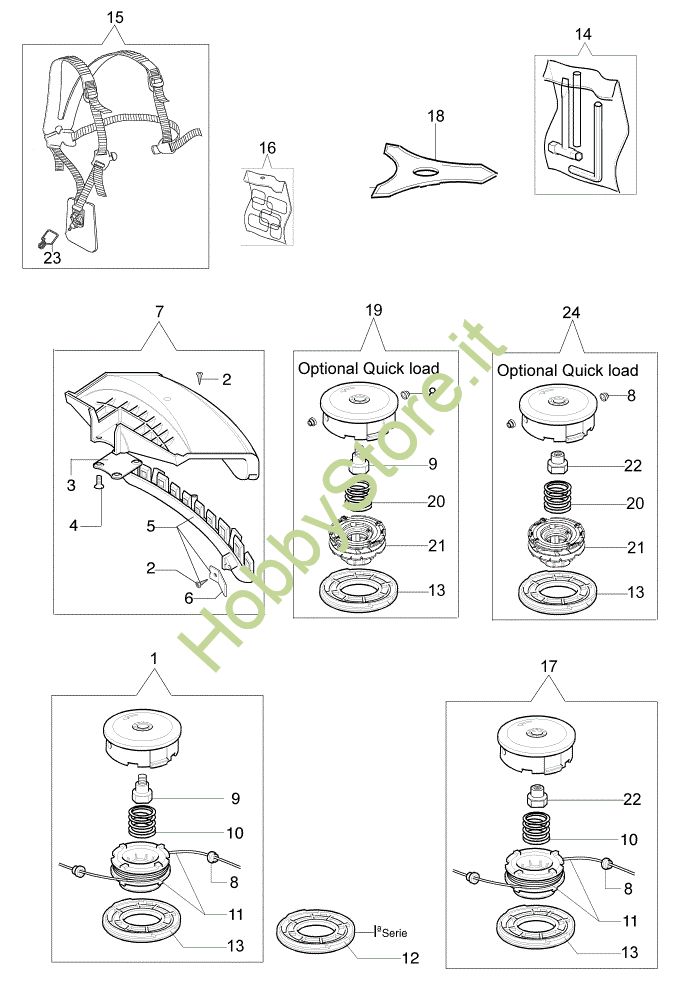 15

23

16

18

14

7

2

3

4

5

2

6

19

Optional Quick load

8

9

20

21

13

24

Optional Quick load

8

22

20

21

13

HobbyStore.it

1

9

10

8

11

13

Iª Serie

12

17

22

10

8

11

13