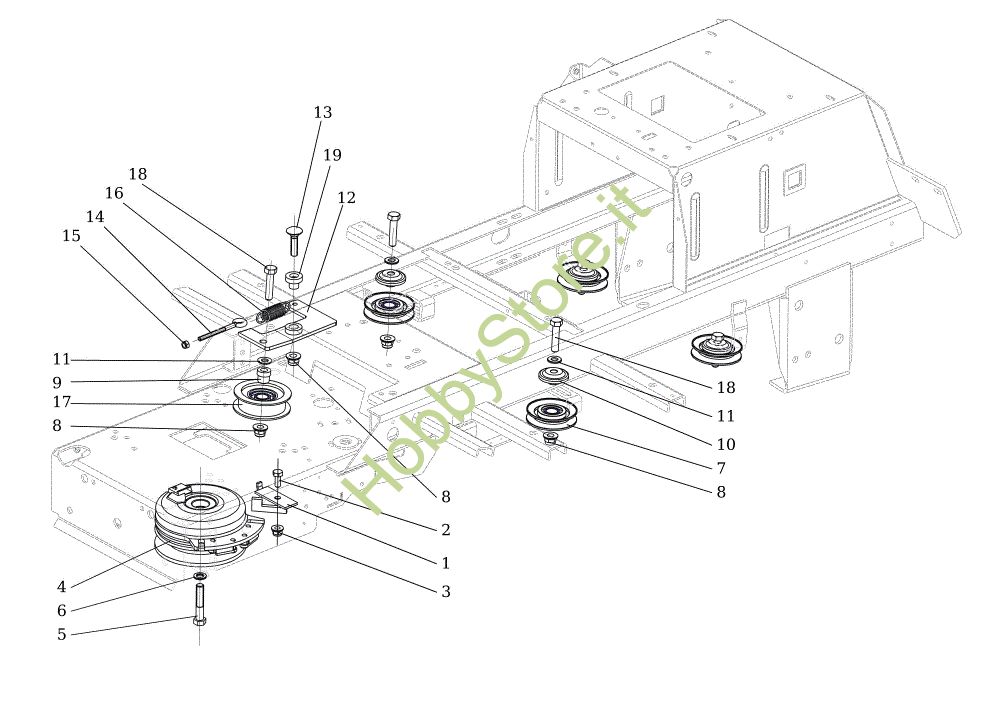 13
19
18
16
12
14
15
11
9
17
8
HobbyStore.it
18
11
10
7
8
8
2
1
3
4
6
5