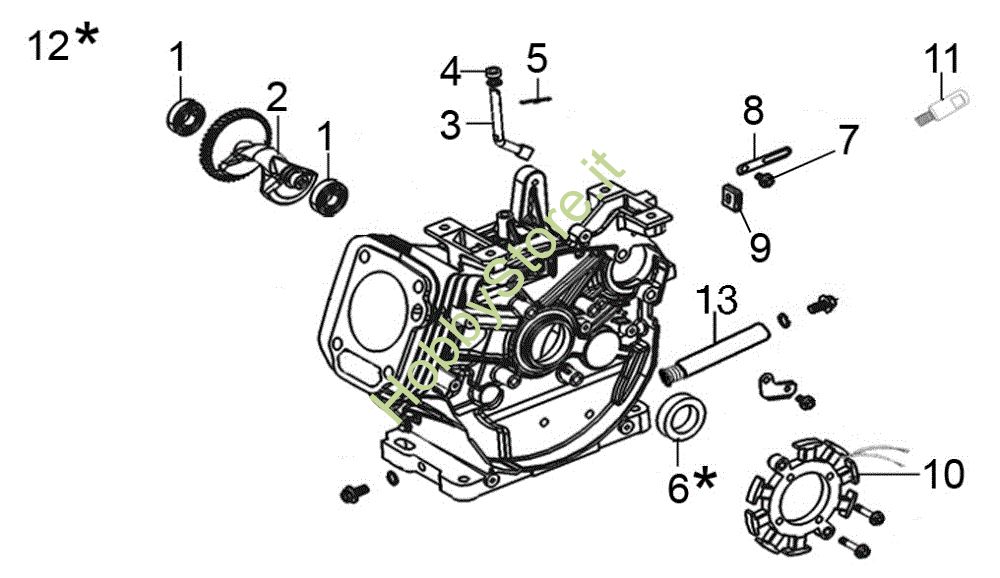 12*
1
2
1
4
5
3
8
7
9
11
13
6*
10
Hobbystore.it