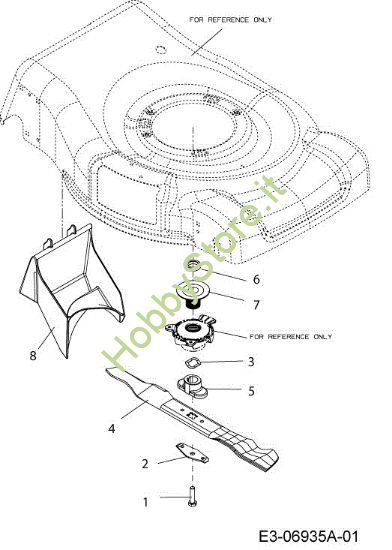 FOR REFERENCE ONLY

HobbyStore.it

6

7

FOR REFERENCE ONLY

8

3

5

4

2

1

E3-06935A-01