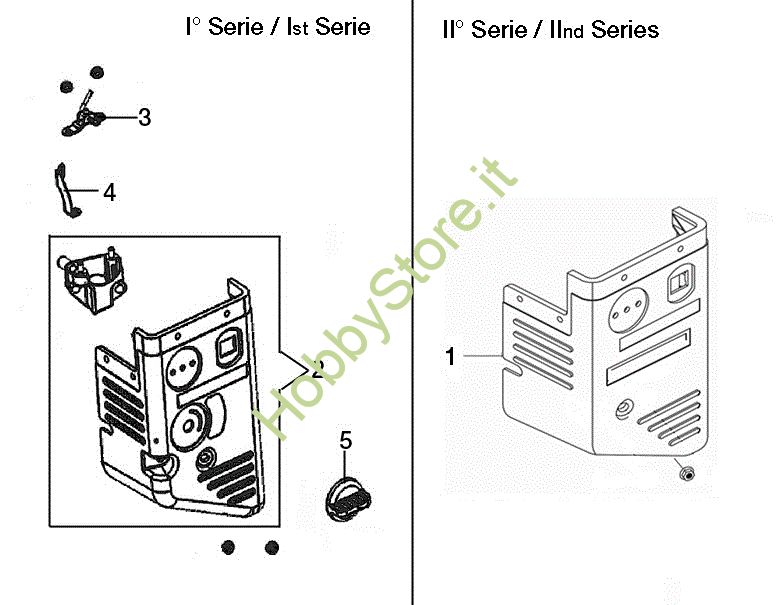 I° Serie / Ist Serie

3

4

2

5

HobbyStore.it

II° Serie / IInd Series

1