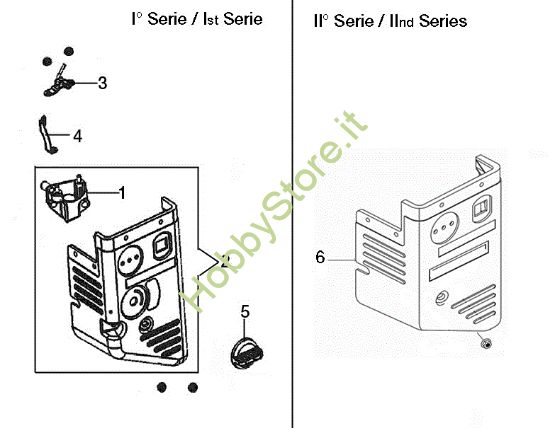 I° Serie / Ist Serie

3

4

1

2

5

HobbyStore.it

II° Serie / IInd Series

6