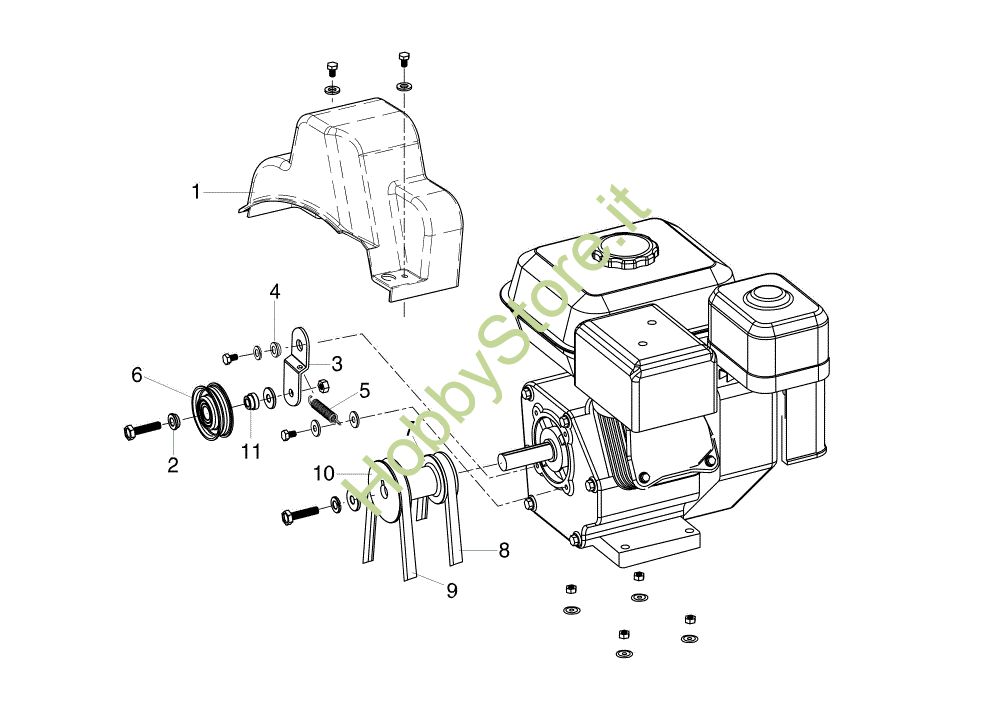 1
4
3
6
5
2
11
10
8
9
HobbyStore.it