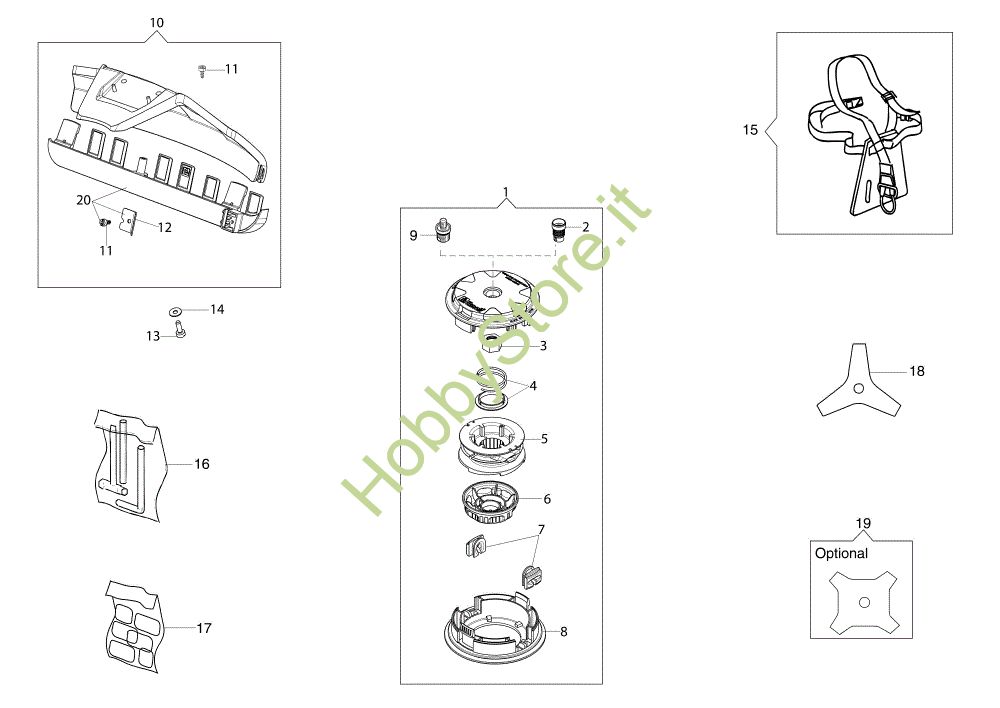 10
11
20
12
11
14
13
16
17
1
9
2
3
4
5
6
7
8
HobbyStore.it
15
18
19
Optional