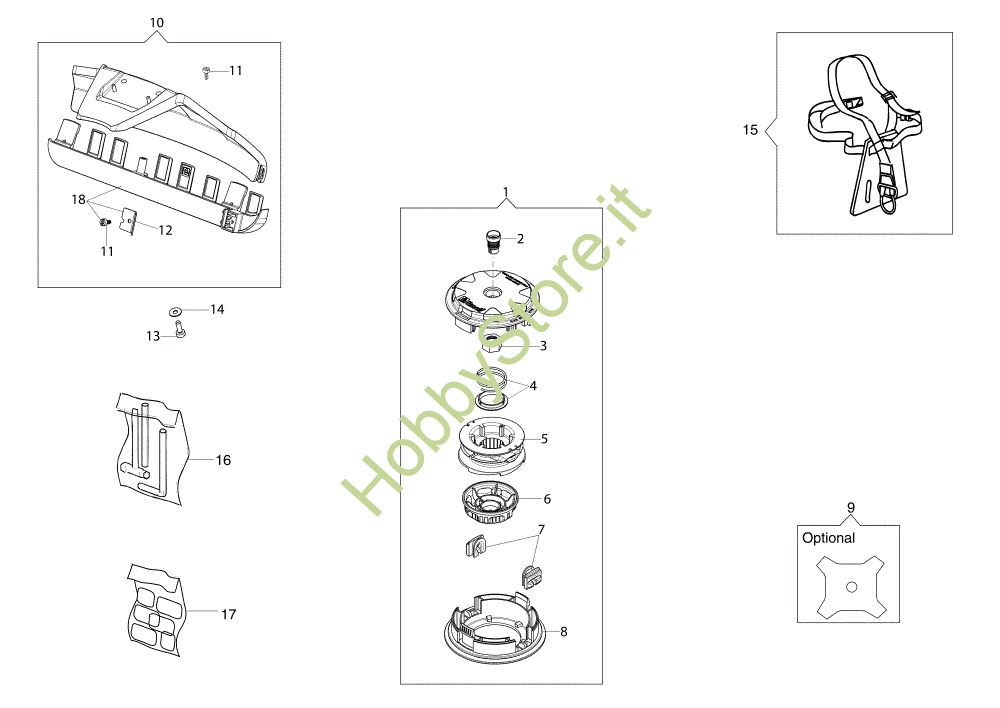 10
11
18
12
11
14
13
16
17
1
2
3
4
5
6
7
8
HobbyStore.it
15
9
Optional