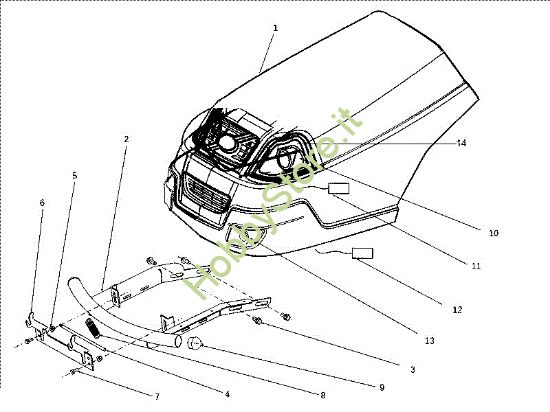 1
2
5
6
14
10
11
12
13
3
9
8
4
7
HobbyStore.it