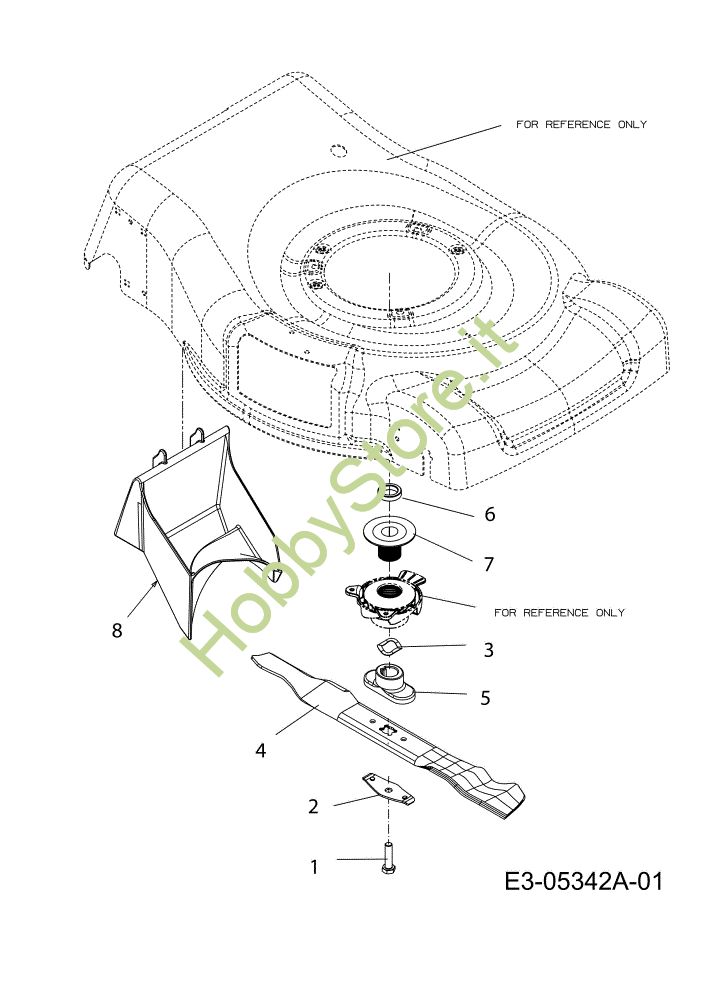 FOR REFERENCE ONLY

HobbyStore.it

6

7

FOR REFERENCE ONLY

8

3

5

4

2

1

E3-05342A-01