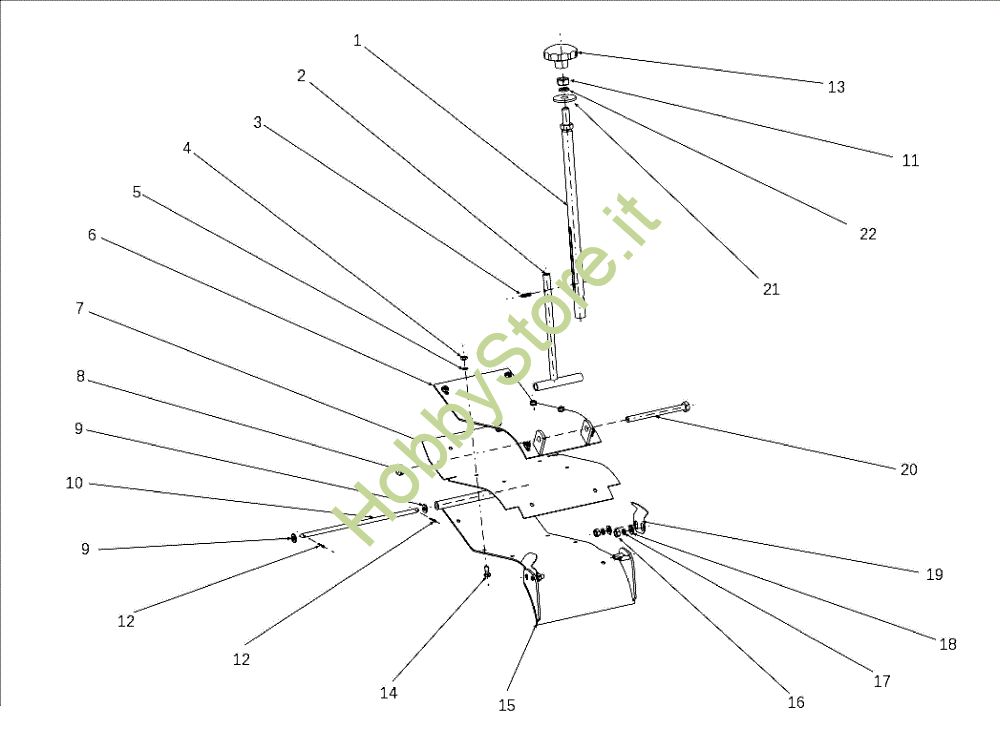 1
2
3
4
5
6
7
8
9
10
9
12
12
14
15
16
17
18
19
20
21
22
11
13
HobbyStore.it