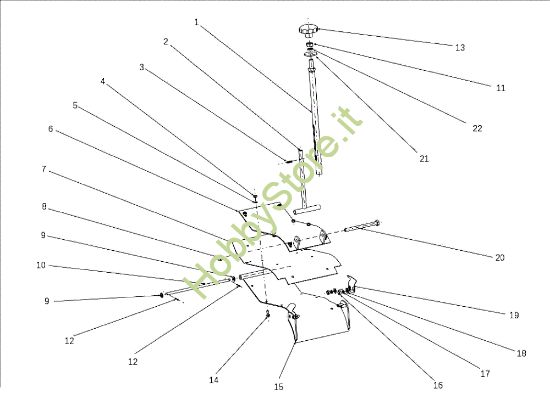 1
2
3
4
5
6
7
8
9
10
9
12
12
14
15
16
17
18
19
20
21
22
11
13
HobbyStore.it