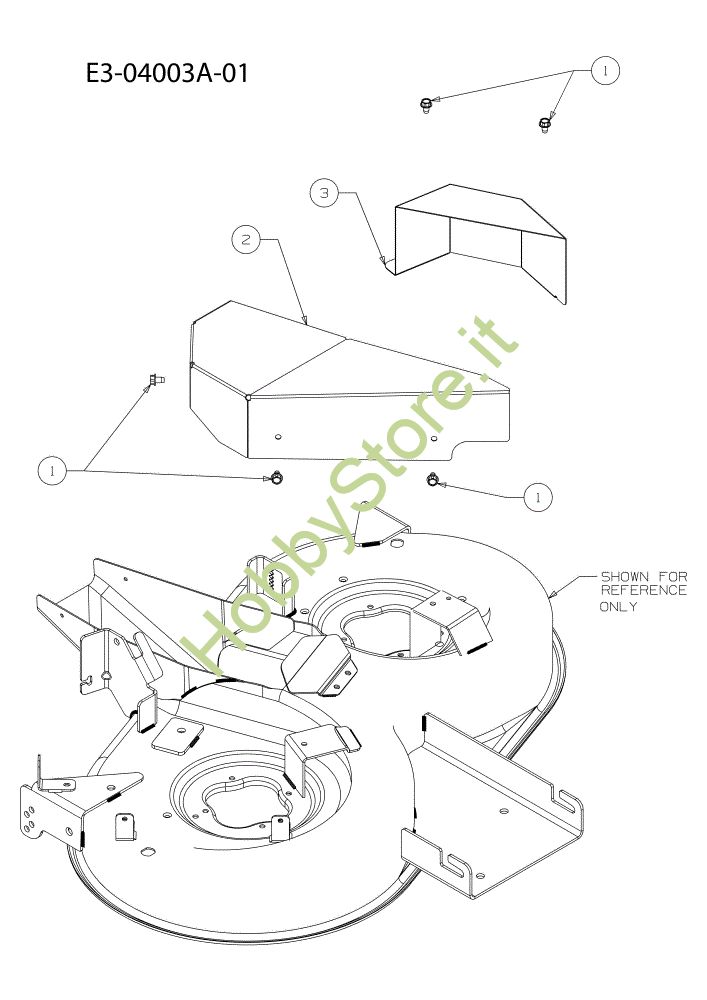 E3-04003A-01

1

3

2

HobbyStore.it

1

1

SHOWN FOR REFERENCE ONLY