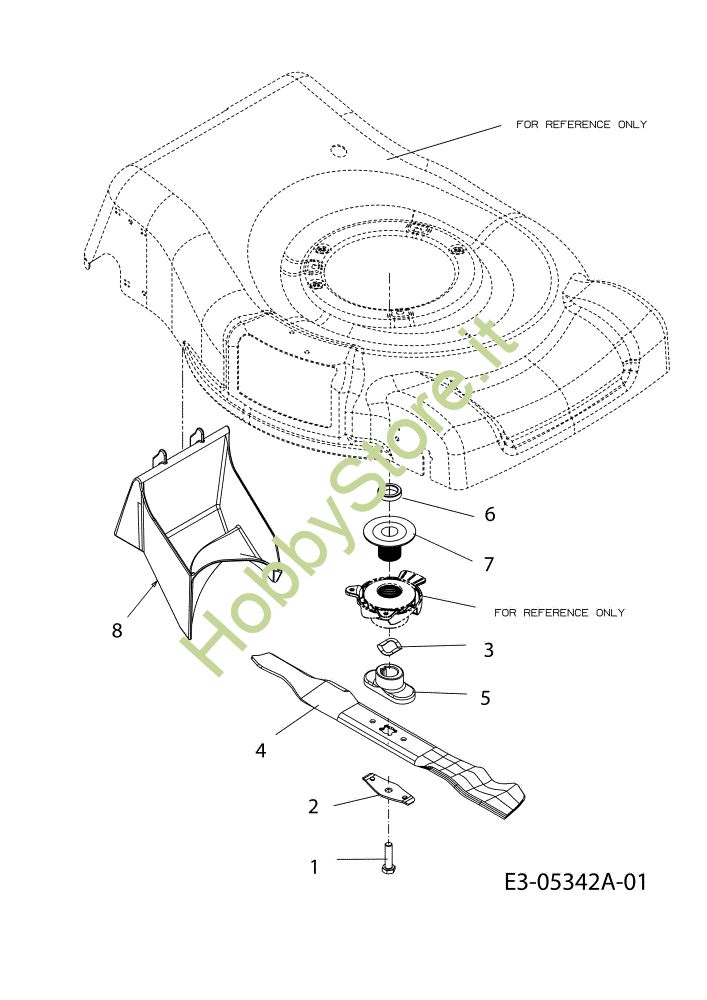 FOR REFERENCE ONLY

HobbyStore.it

6

7

FOR REFERENCE ONLY

8

3

5

4

2

1

E3-05342A-01