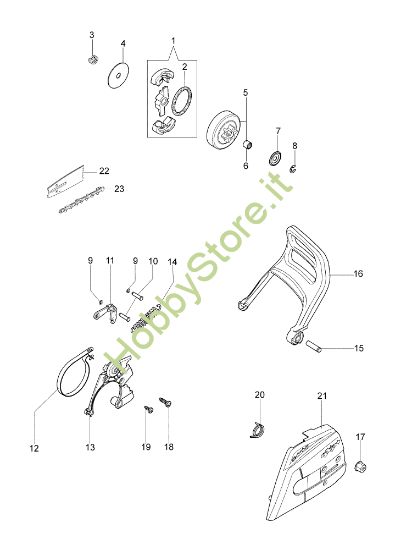 3
4
1
2
5
7
8
6
22
23
HobbyStore.it
9
11
9
10
14
16
15
12
13
19
18
20
21
17