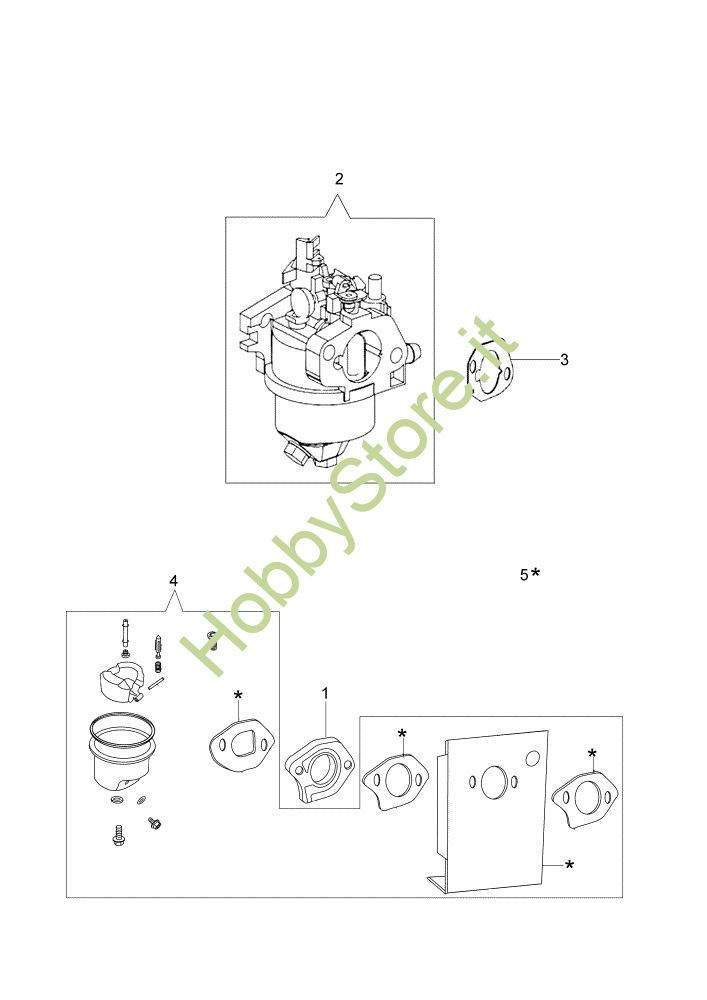 2

3

HobbyStore.it

5*

4

*

1

*

*

*