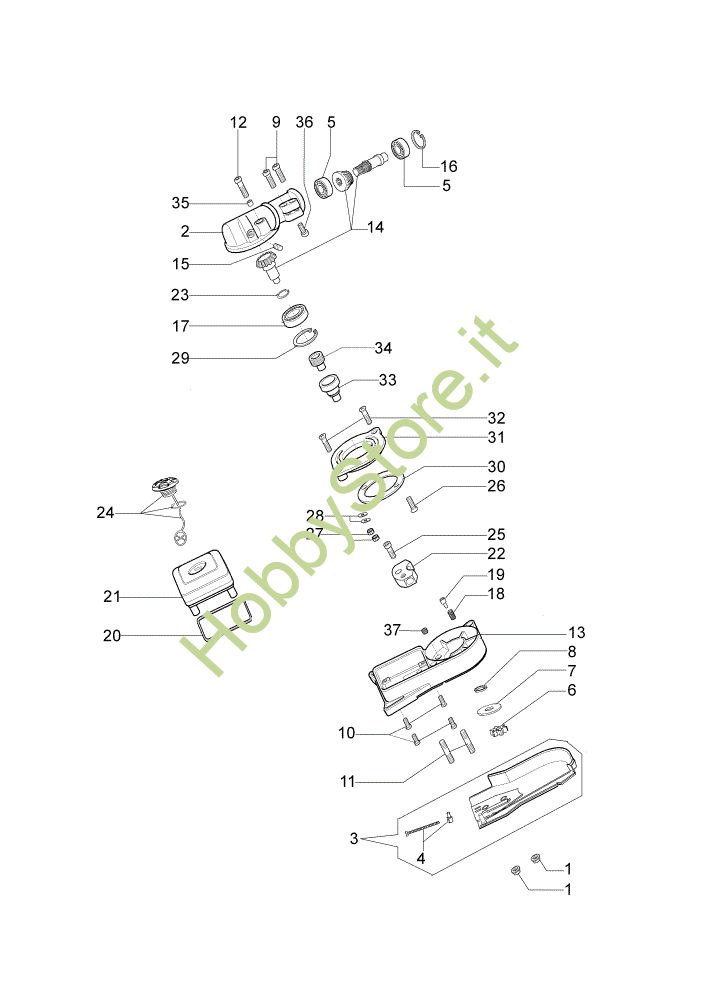 12
9
36
5
16
5
35
2
14
15
23
17
29
34
33
32
31
30
26
24
28
27
25
22
19
18
21
20
37
13
8
7
6
10
11
3
4
1
1
HobbyStore.it