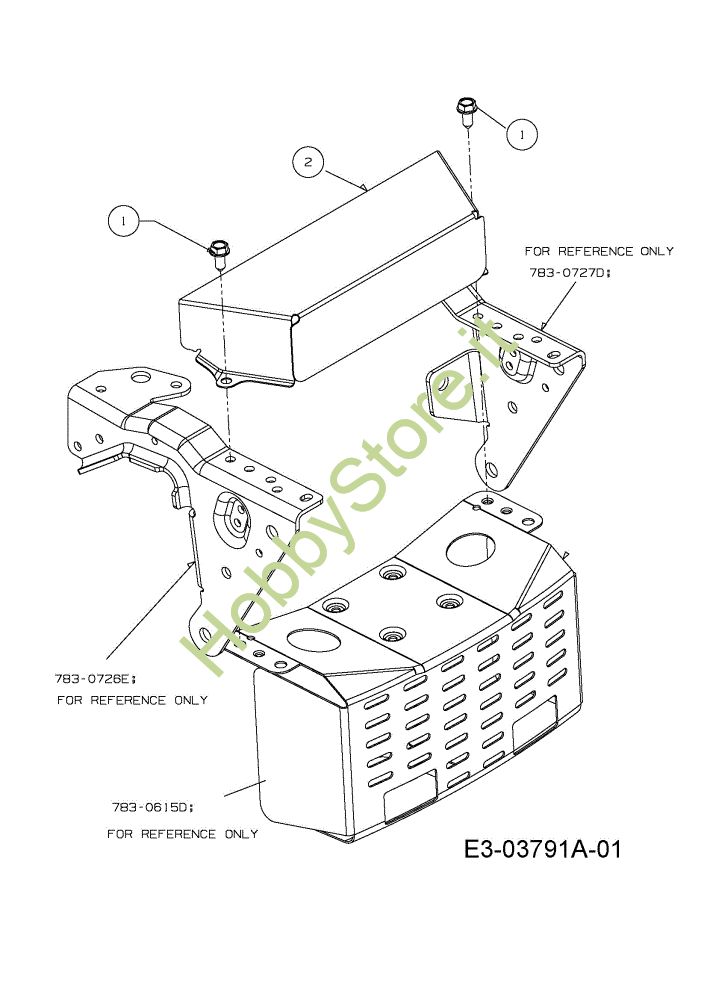 1

2

1

FOR REFERENCE ONLY
783-0727D;

HobbyStore.it

783-0726E;
FOR REFERENCE ONLY

783-0615D;
FOR REFERENCE ONLY

E3-03791A-01