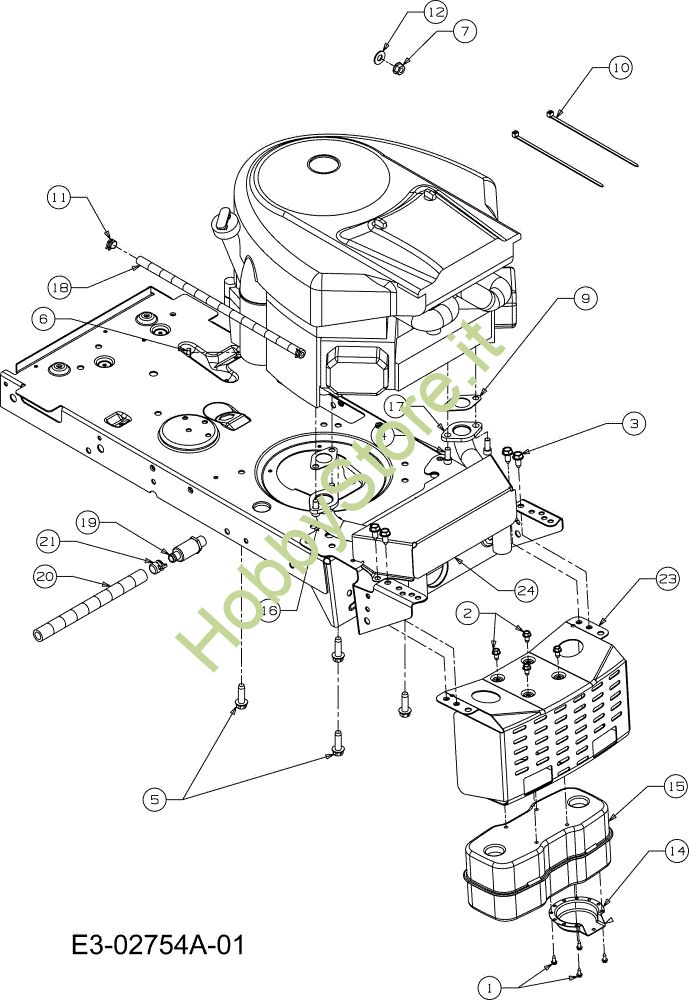 12
7
10
11
18
6
9
17
3
19
21
20
16
24
23
2
5
15
14
1
HobbyStore.it
E3-02754A-01